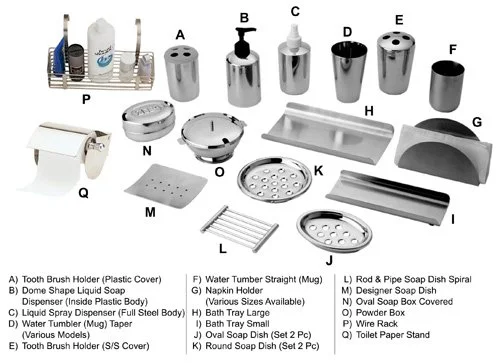 A
B
C
D
E
F
P
H
G
N
O
K
Q
M
I
L
J

A) Tooth Brush Holder (Plastic Cover)
B) Dome Shape Liquid Soap Dispenser (Inside Plastic Body)
C) Liquid Spray Dispenser (Full Steel Body)
D) Water Tumbler (Mug) Taper (Various Models)
E) Tooth Brush Holder (S/S Cover)

F) Water Tumber Straight (Mug)
G) Napkin Holder (Various Sizes Available)
H) Bath Tray Large
I) Bath Tray Small
J) Oval Soap Dish (Set 2 Pc)
K) Round Soap Dish (Set 2 Pc)

L) Rod & Pipe Soap Dish Spiral
M) Designer Soap Dish
N) Oval Soap Box Covered
O) Powder Box
P) Wire Rack
Q) Toilet Paper Stand